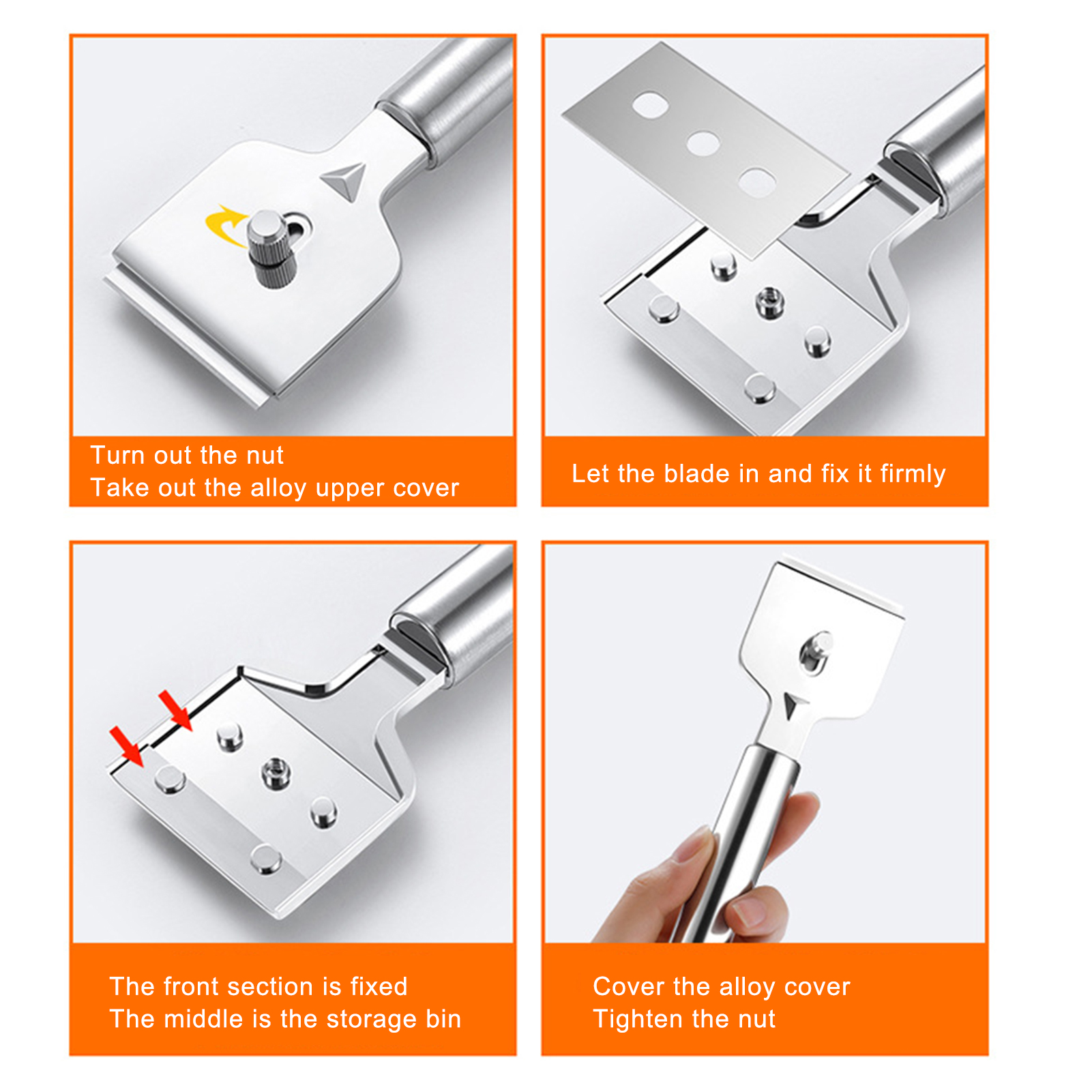 Turn out the nut
Take out the alloy upper cover

Let the blade in and fix it firmly

The front section is fixed
The middle is the storage bin

Cover the alloy cover
Tighten the nut