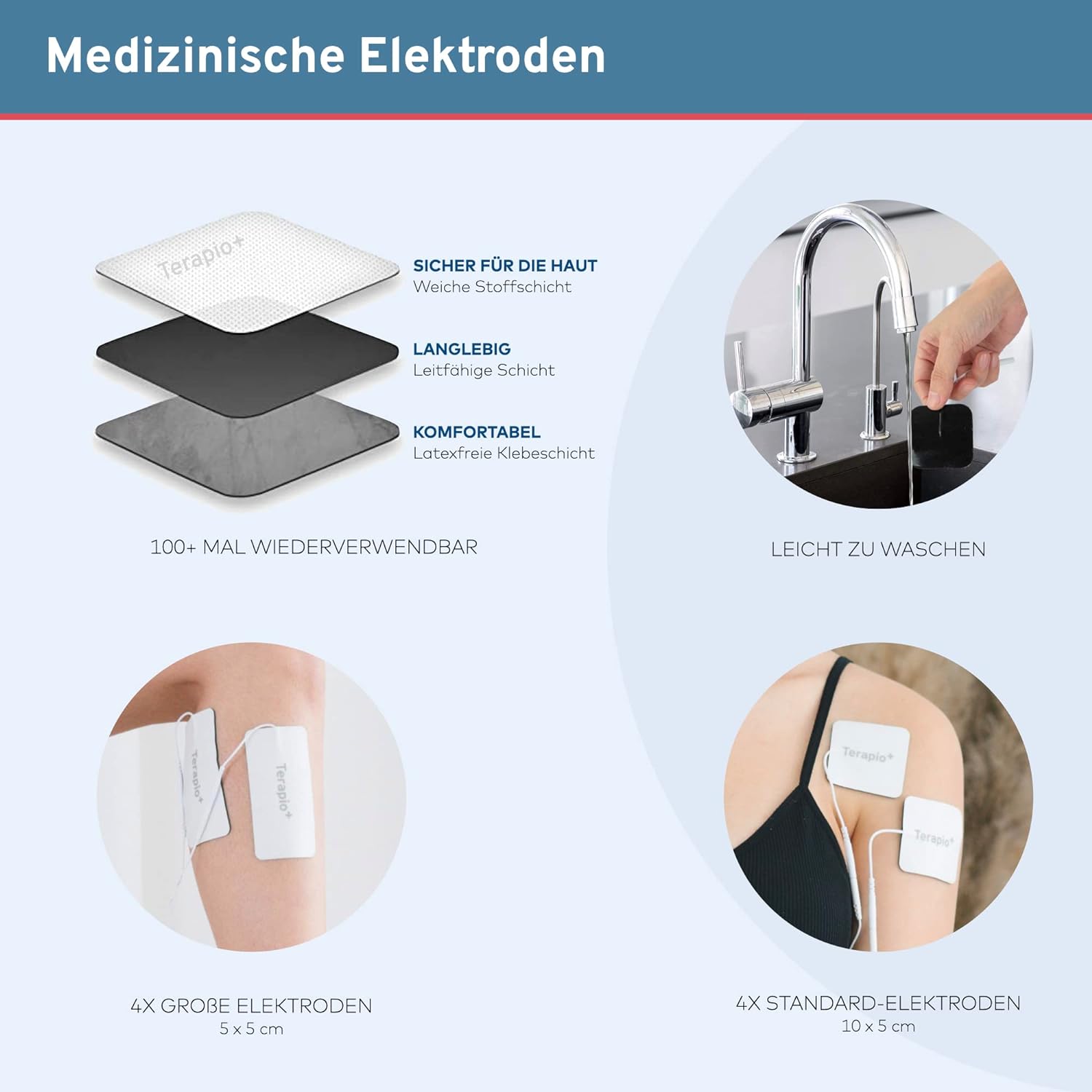 Medizinische Elektroden

Terapio+

SICHER FÜR DIE HAUT
Weiche Stoffschicht

LANGLEBIG
Leitfähige Schicht

KOMFORTABEL
Latexfreie Klebeschicht

100+ MAL WIEDERVERWENDBAR

LEICHT ZU WASCHEN

Terapio+

Terapio+

Terapio+

Terapio+

4X GROßE ELEKTRODEN
5 x 5 cm

4X STANDARD-ELEKTRODEN
10 x 5 cm